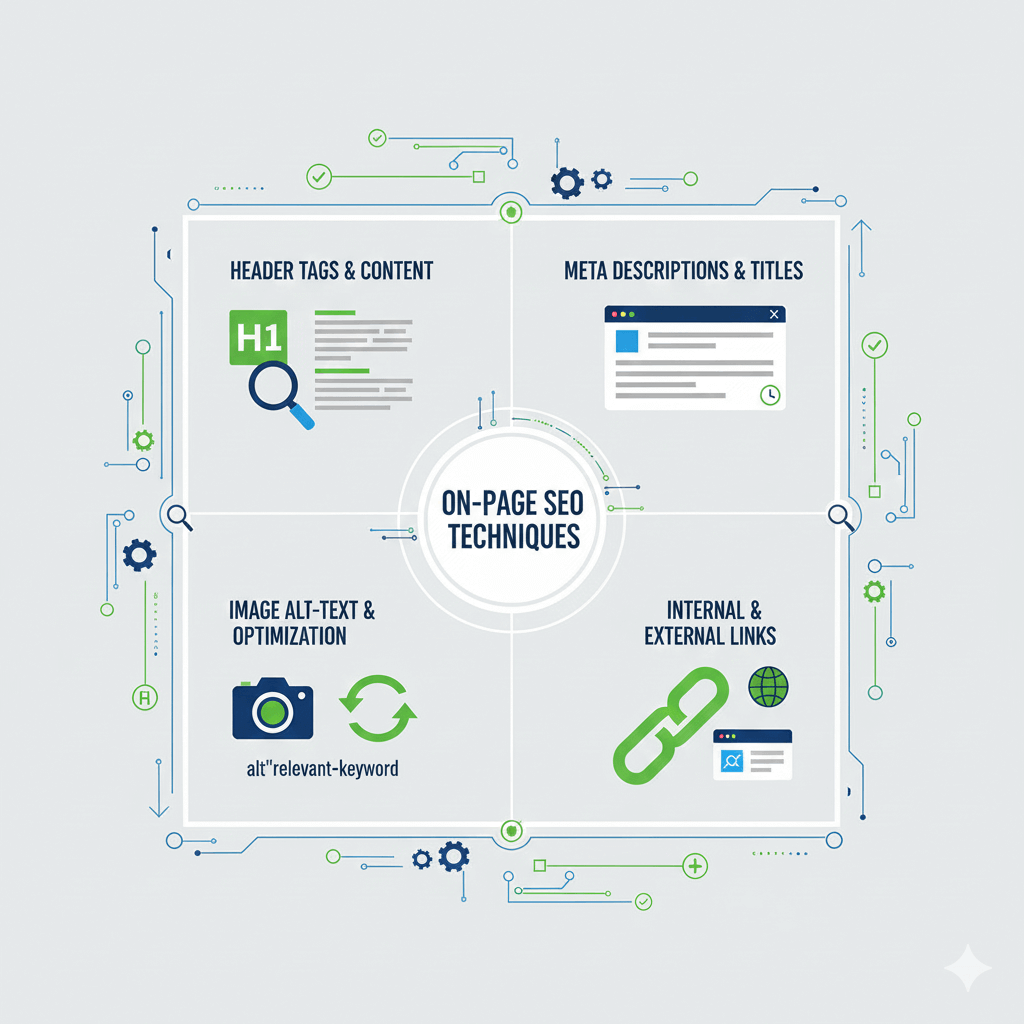 HEADER TAGS & CONTENT

H1

META DESCRIPTIONS & TITLES

ON-PAGE SEO TECHNIQUES

IMAGE ALT-TEXT & OPTIMIZATION

alt"relevant-keyword

INTERNAL & EXTERNAL LINKS